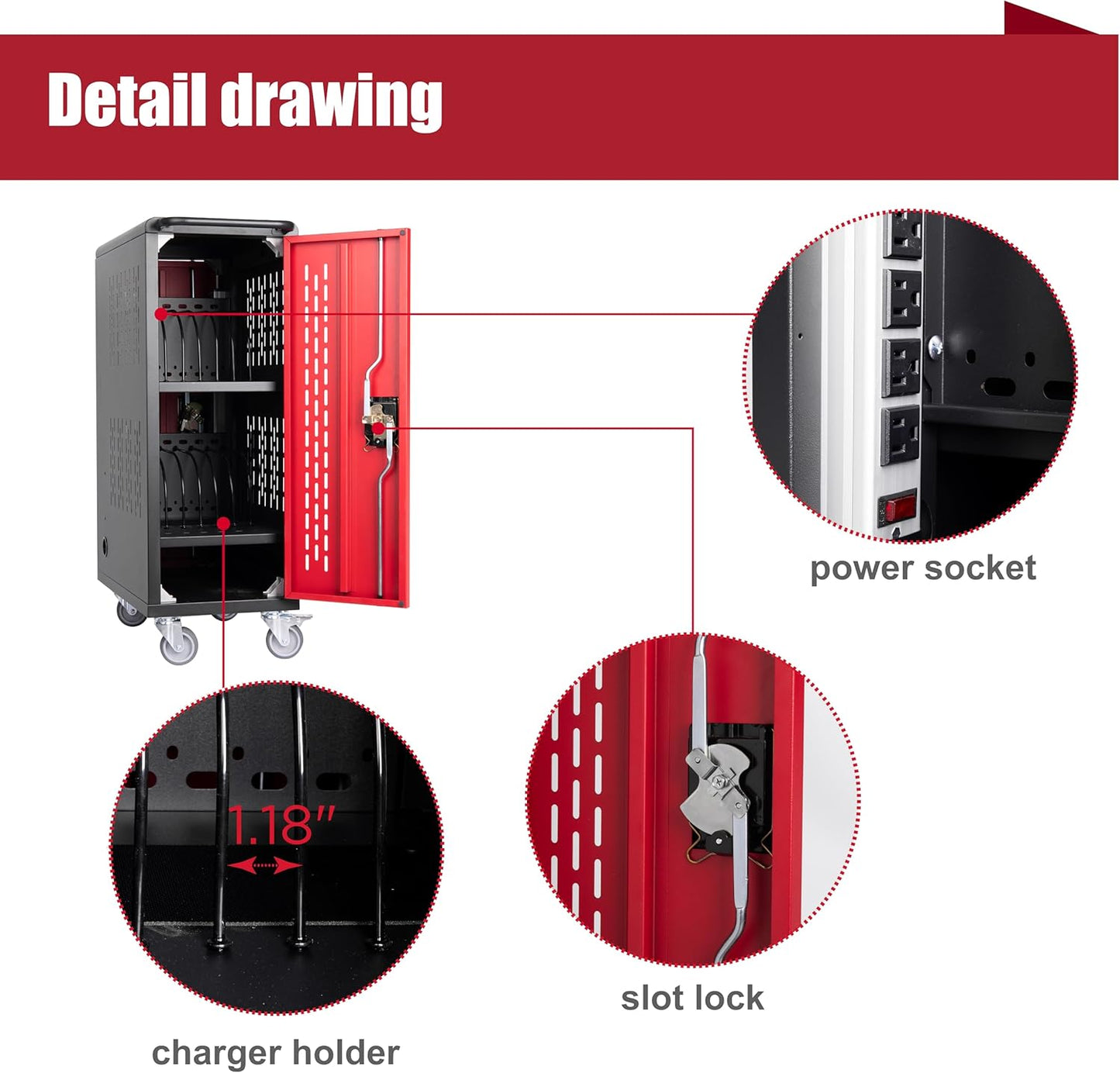 Detail drawing

power socket

1.18"

slot lock

charger holder