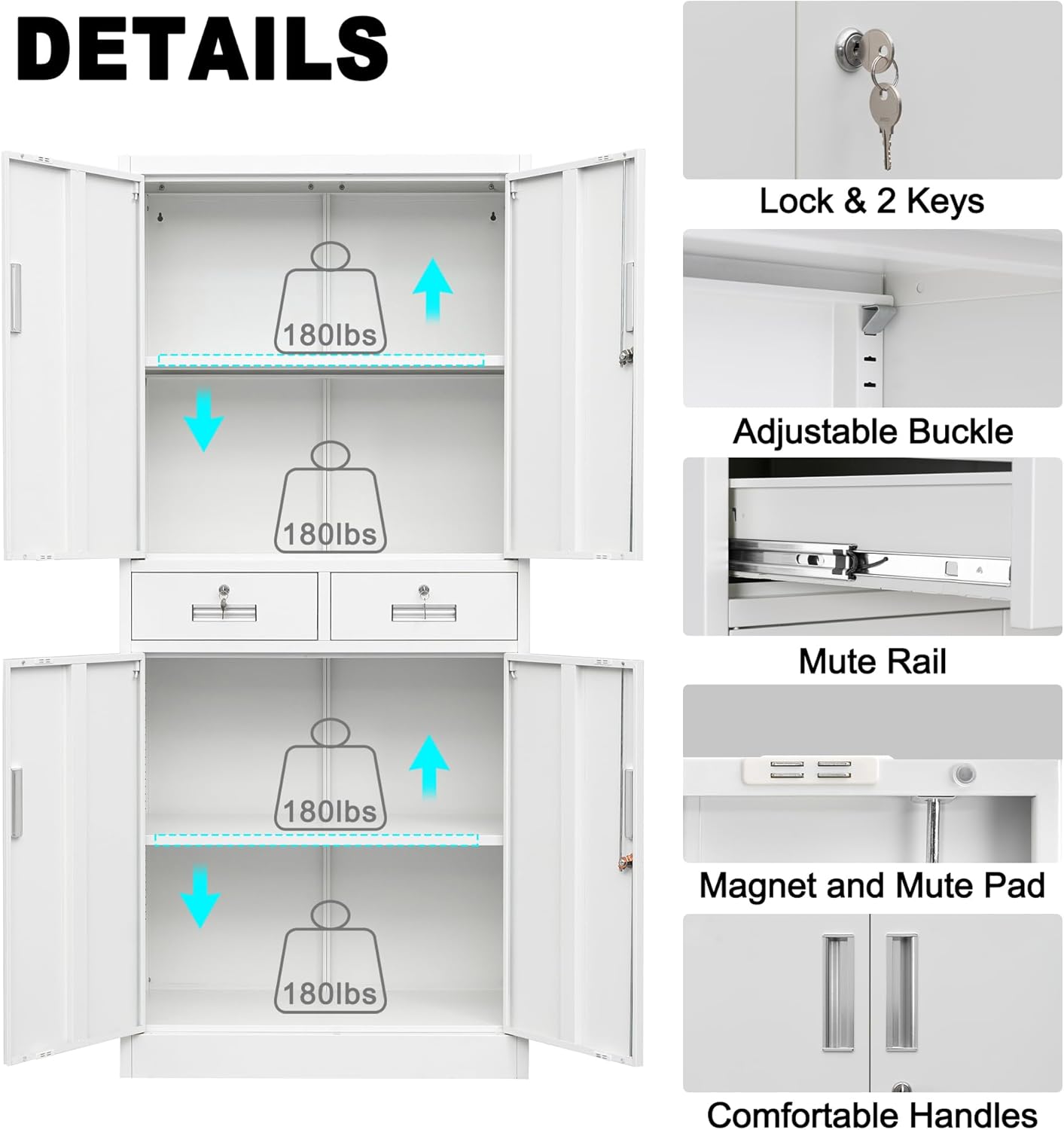 DETAILS

180lbs

180lbs

180lbs

180lbs

Lock & 2 Keys

Adjustable Buckle

Mute Rail

Magnet and Mute Pad

Comfortable Handles