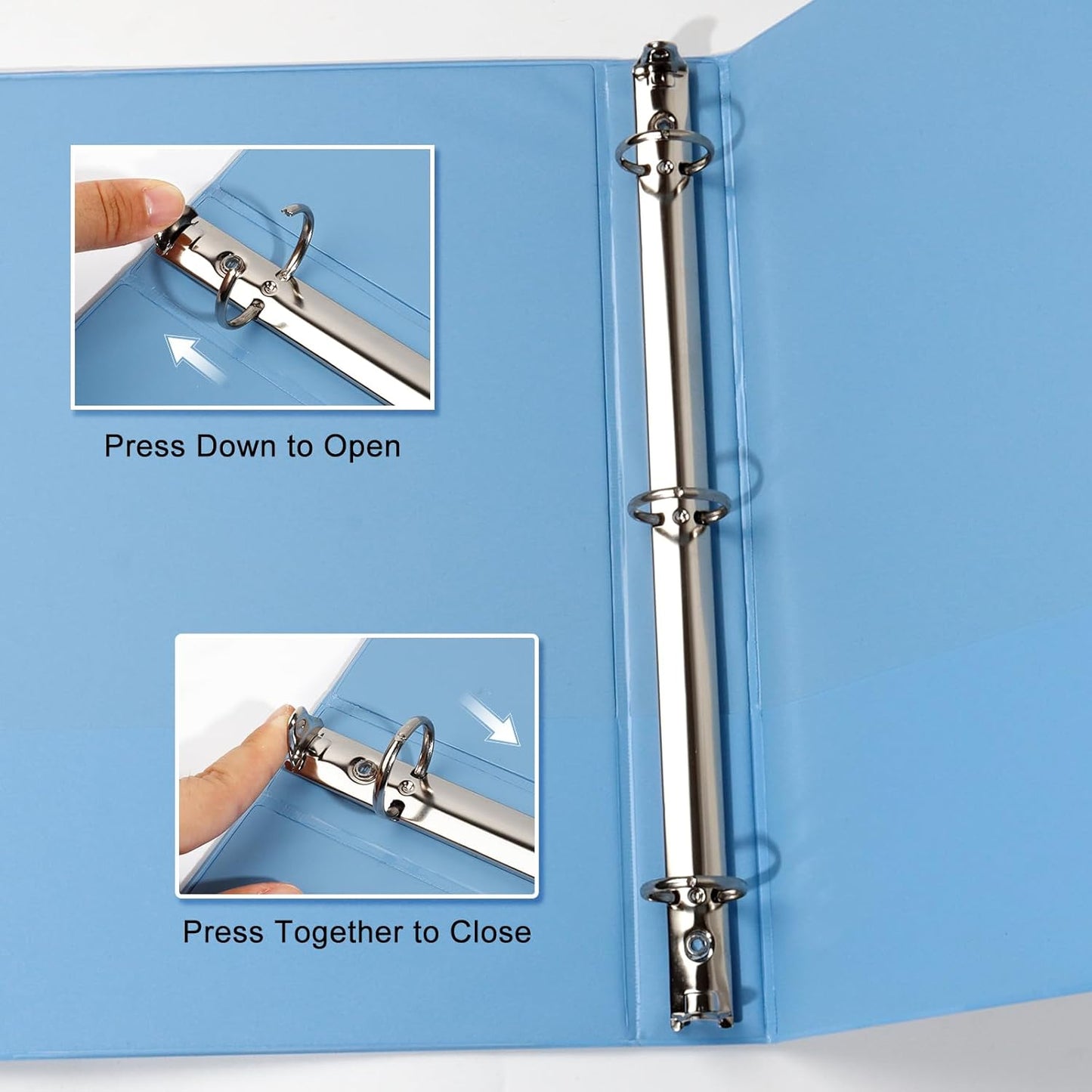 Press Down to Open

Press Together to Close