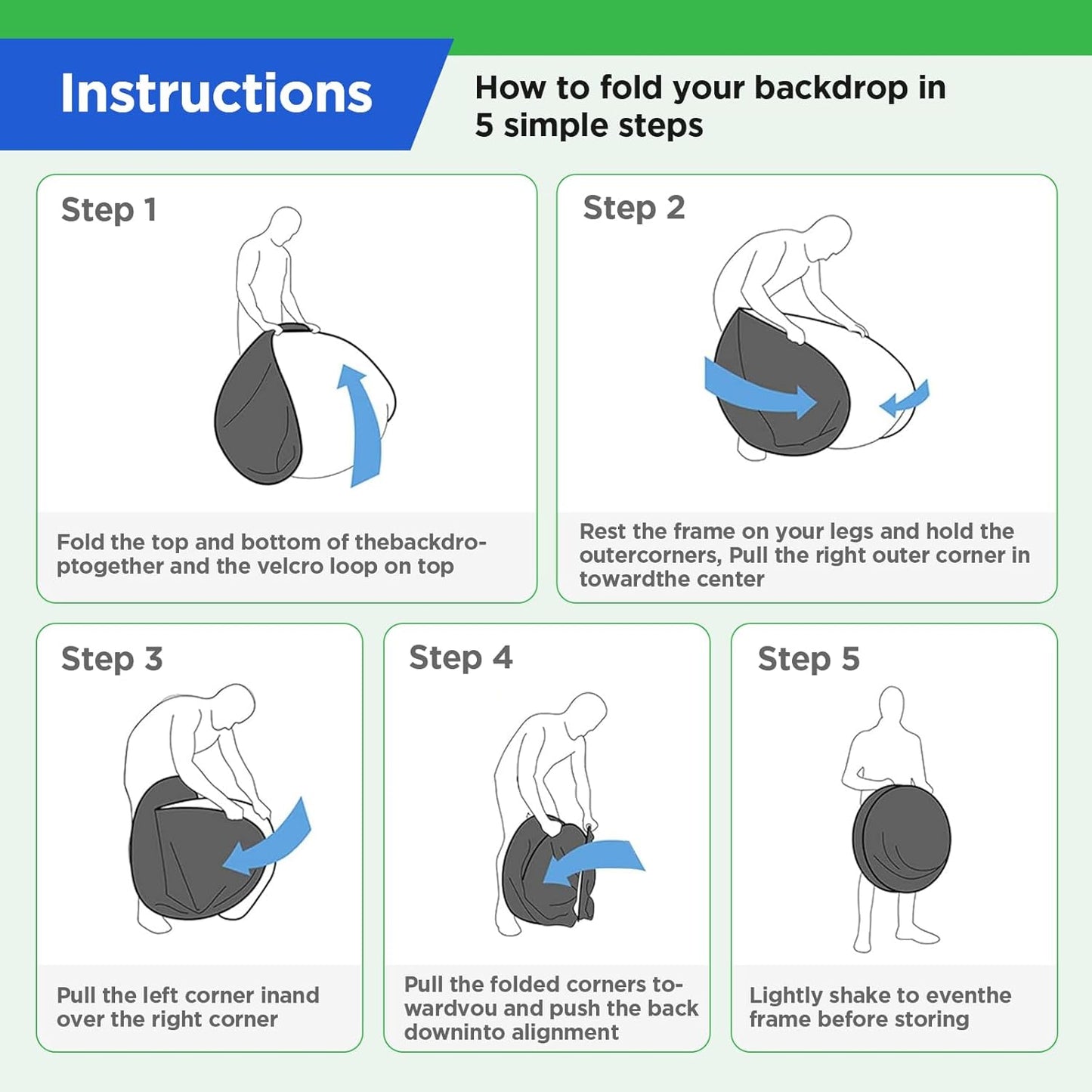 Instructions

How to fold your backdrop in 5 simple steps

Step 1

Fold the top and bottom of thebackdroptogether and the velcro loop on top

Step 2

Rest the frame on your legs and hold the outercorners, Pull the right outer corner in towardthe center

Step 3

Pull the left corner inand over the right corner

Step 4

Pull the folded corners towardvou and push the back downinto alignment

Step 5

Lightly shake to eventhe frame before storing