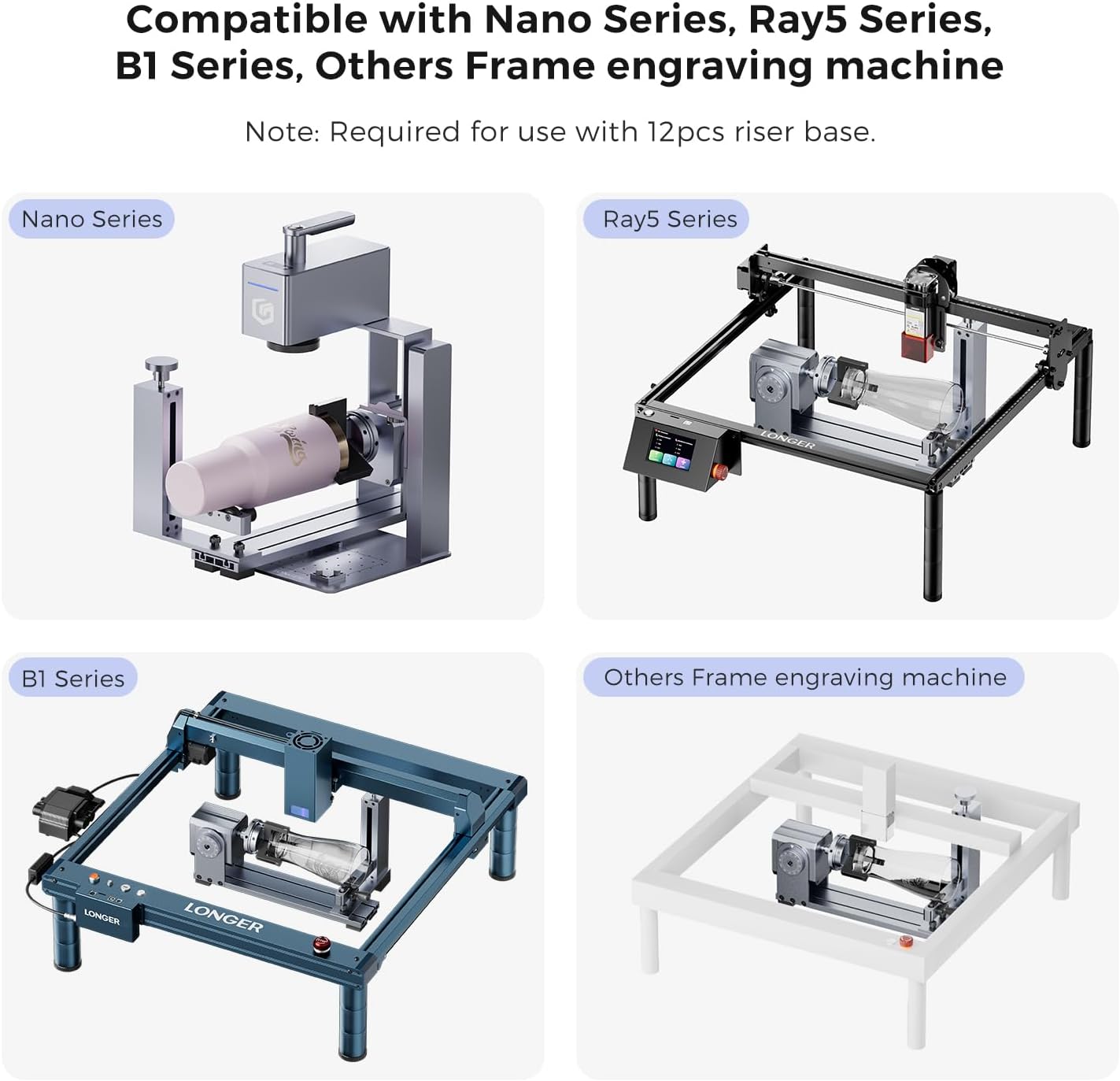 Compatible with Nano Series, Ray5 Series, B1 Series, Others Frame engraving machine

Note: Required for use with 12pcs riser base.

Nano Series

Ray5 Series

LONGER

B1 Series

LONGER

LONGER

Others Frame engraving machine