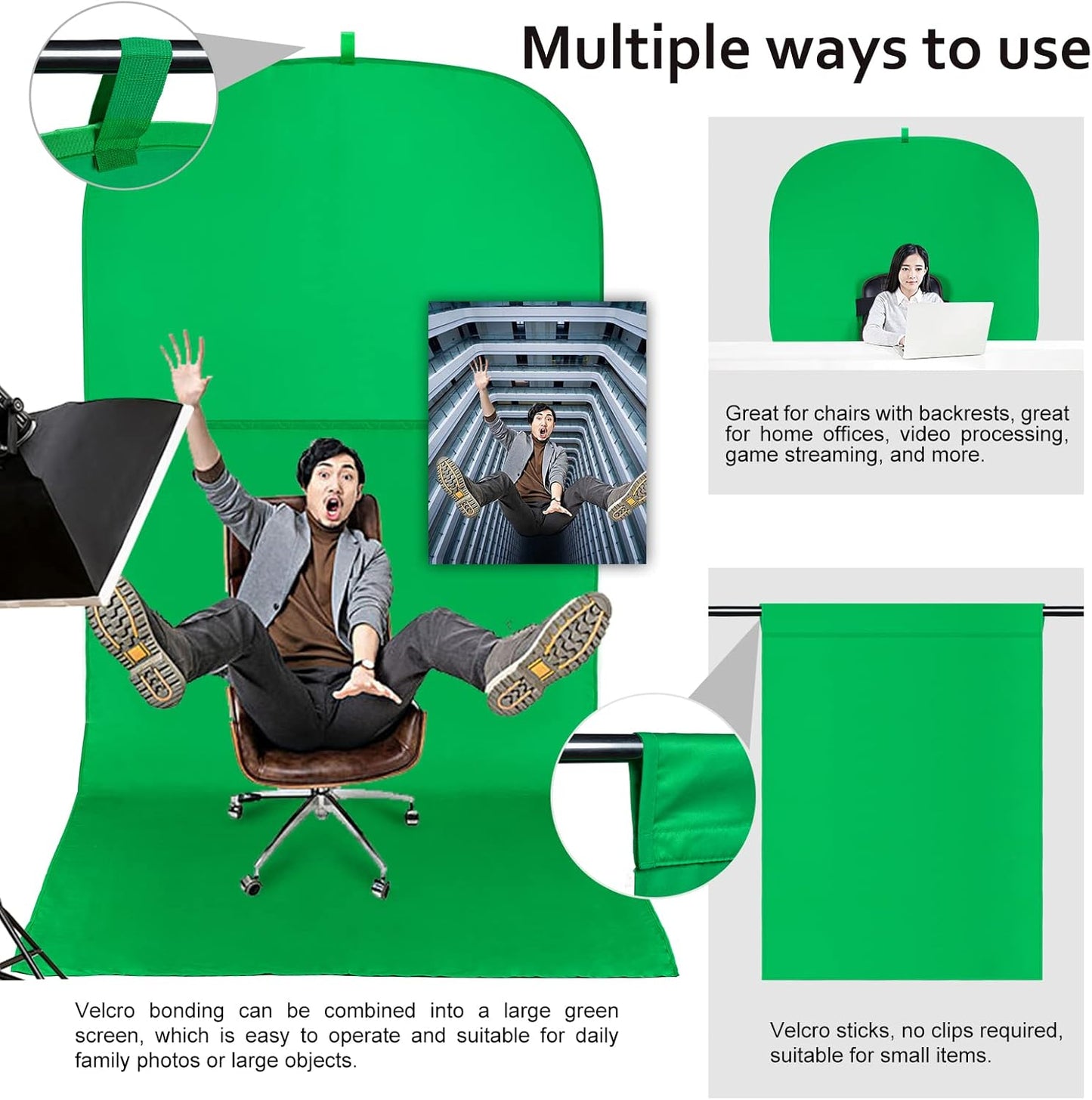 Multiple ways to use

Great for chairs with backrests, great for home offices, video processing, game streaming, and more.

Velcro bonding can be combined into a large green screen, which is easy to operate and suitable for daily family photos or large objects.

Velcro sticks, no clips required, suitable for small items.