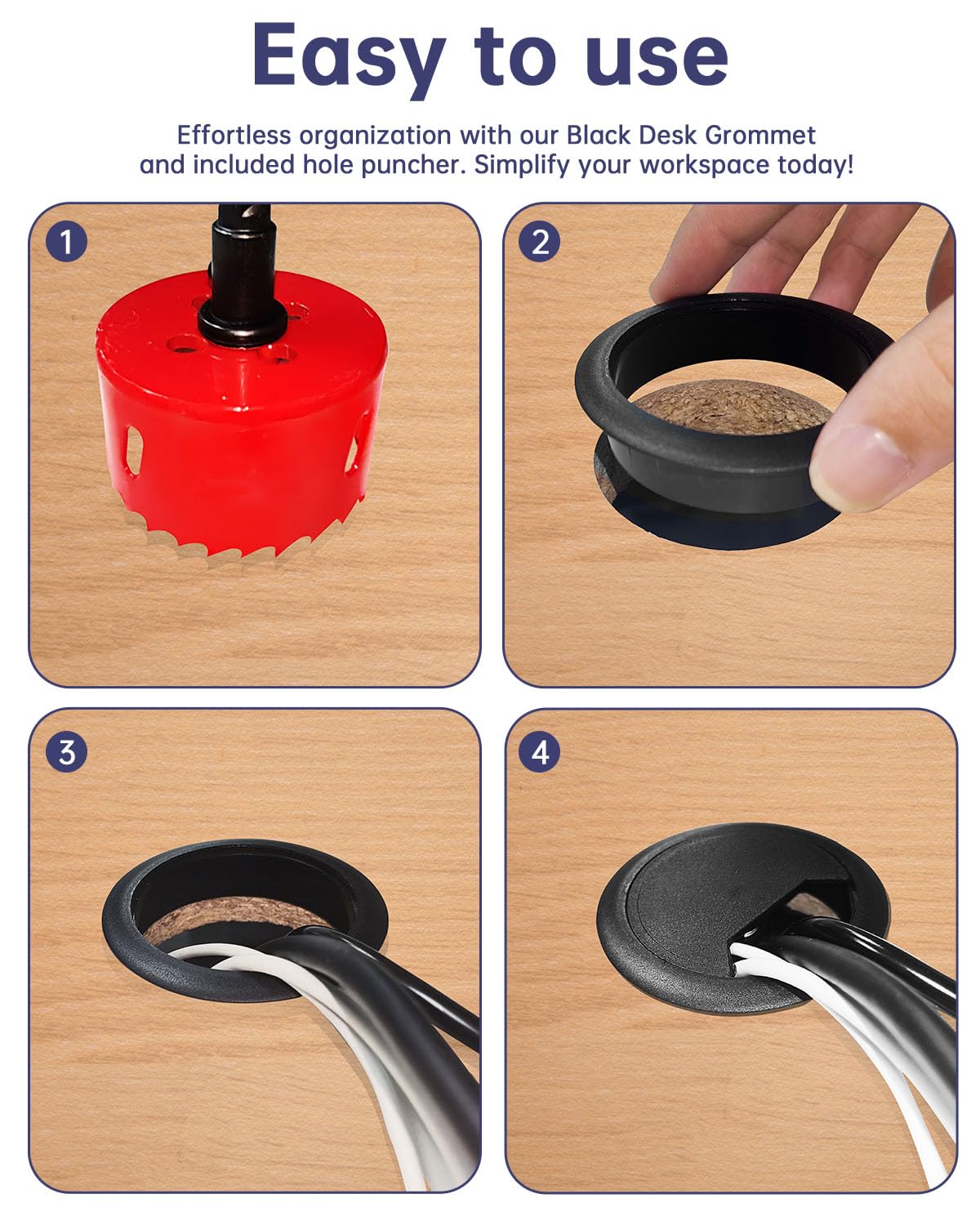 Easy to use

Effortless organization with our Black Desk Grommet and included hole puncher. Simplify your workspace today!

1

2

3

4