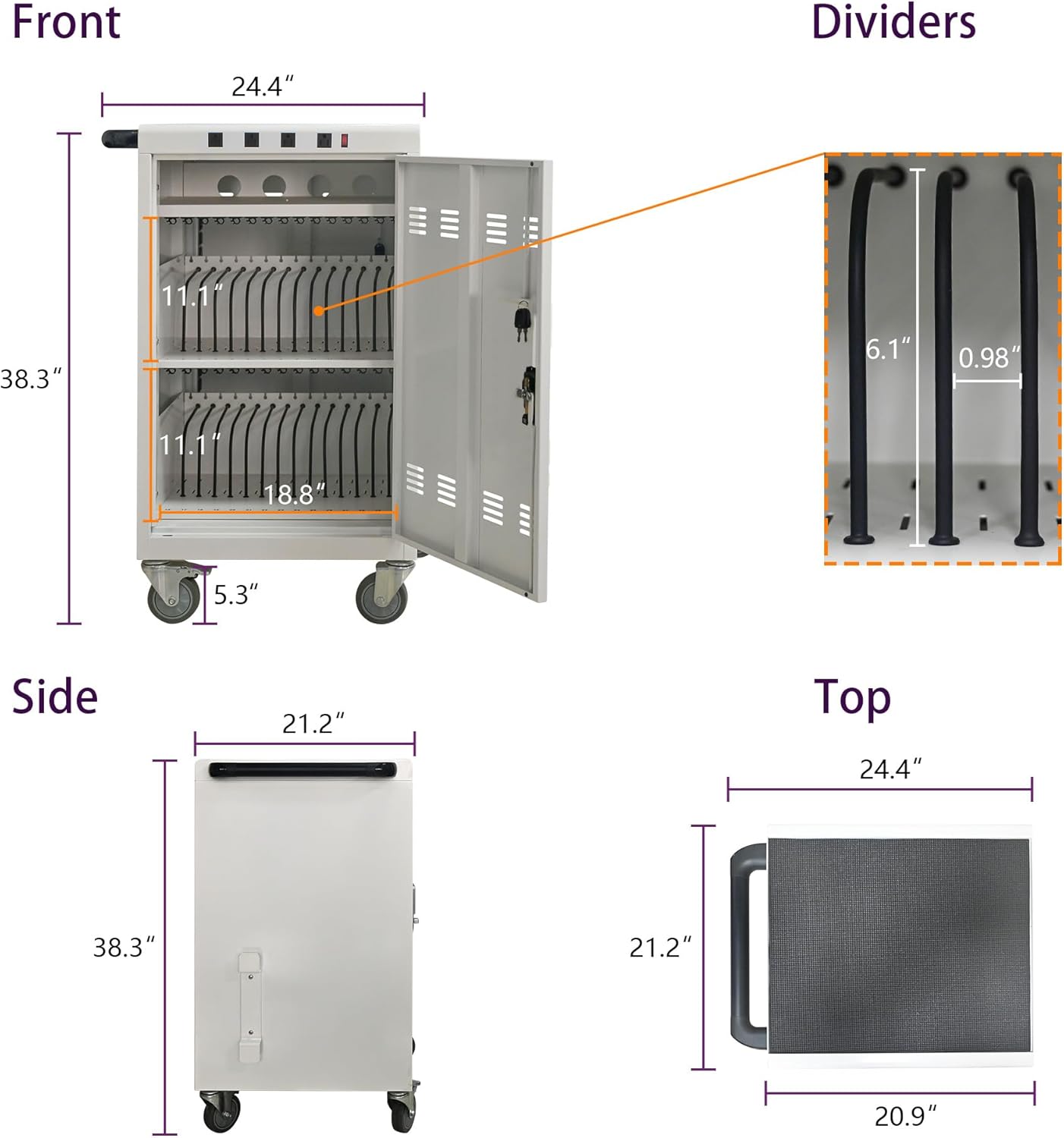 Front

24.4″

38.3″

11.1″

11.1″

18.8″

5.3″

Dividers

6.1″

0.98″

Side

21.2″

38.3″

Top

24.4″

21.2″

20.9″