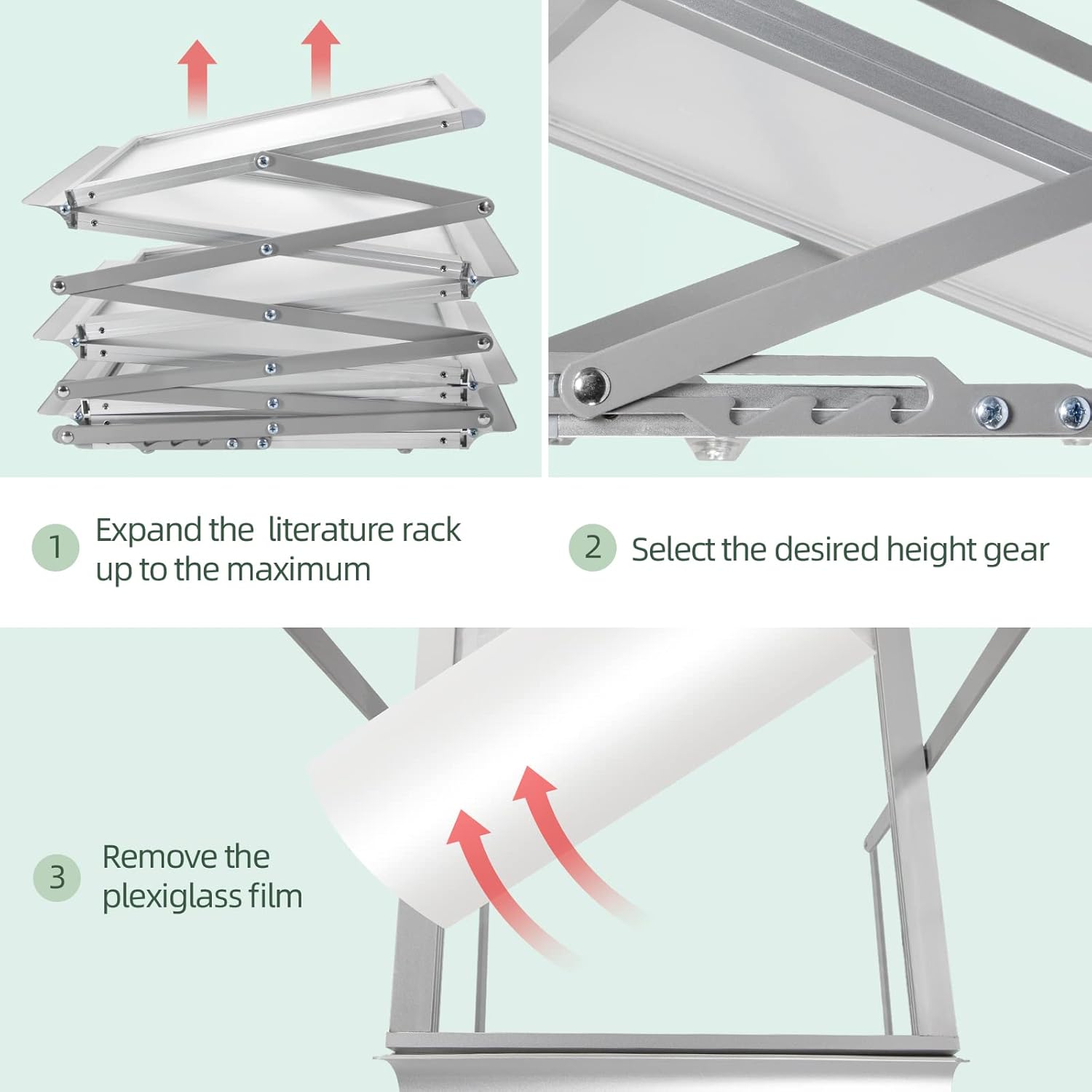 1 Expand the  literature rack up to the maximum

2 Select the desired height gear

3 Remove the plexiglass film