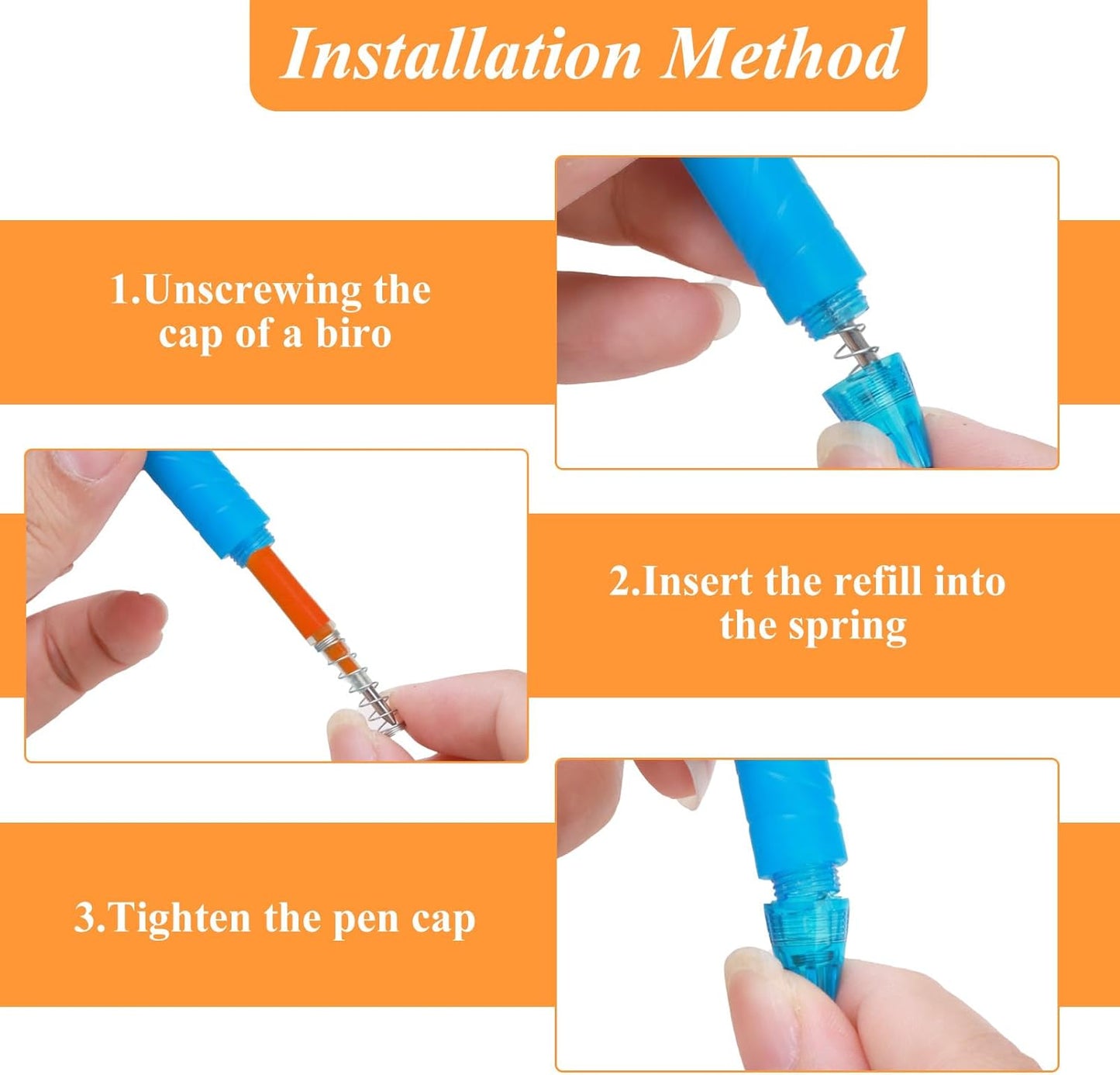 Installation Method

1.Unscrewing the cap of a biro

2.Insert the refill into the spring

3.Tighten the pen cap