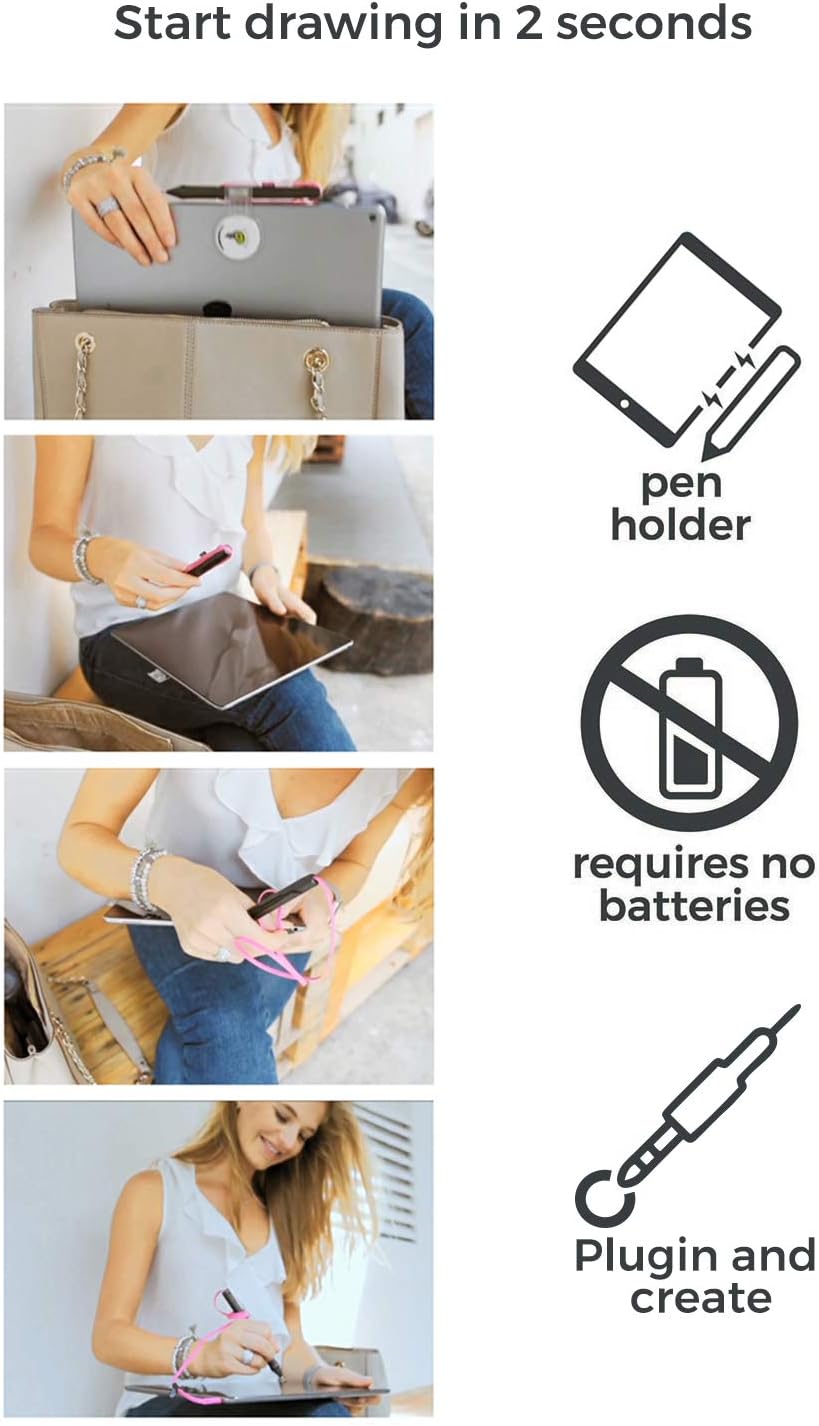 Start drawing in 2 seconds

pen holder

requires no batteries

Plugin and create