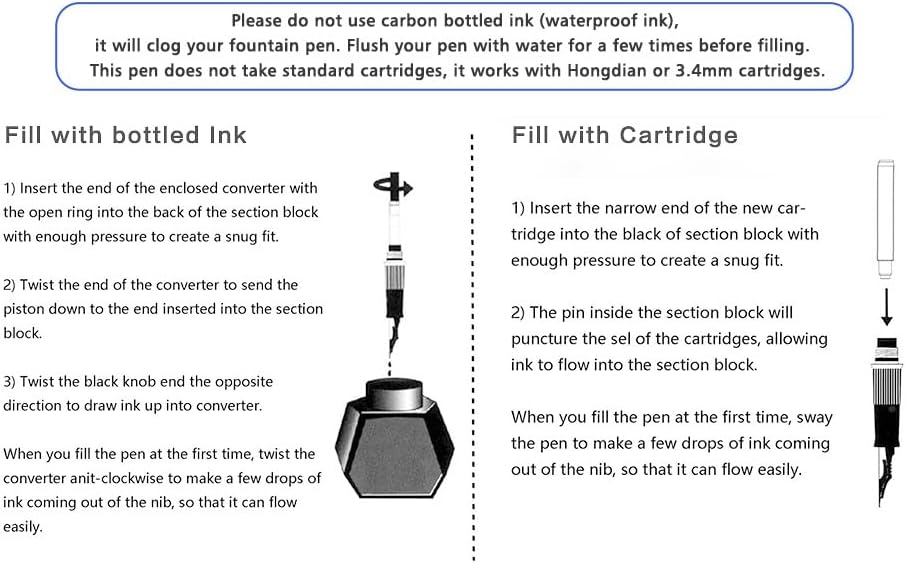 Please do not use carbon bottled ink (waterproof ink), it will clog your fountain pen. Flush your pen with water for a few times before filling. This pen does not take standard cartridges, it works with Hongdian or 3.4mm cartridges.

Fill with bottled Ink

1) Insert the end of the enclosed converter with the open ring into the back of the section block with enough pressure to create a snug fit.

2) Twist the end of the converter to send the piston down to the end inserted into the section block.

3) Twist the black knob end the opposite direction to draw ink up into converter.

When you fill the pen at the first time, twist the converter anit-clockwise to make a few drops of ink coming out of the nib, so that it can flow easily.

Fill with Cartridge

1) Insert the narrow end of the new cartridge into the black of section block with enough pressure to create a snug fit.

2) The pin inside the section block will puncture the sel of the cartridges, allowing ink to flow into the section block.

When you fill the pen at the first time, sway the pen to make a few drops of ink coming out of the nib, so that it can flow easily.